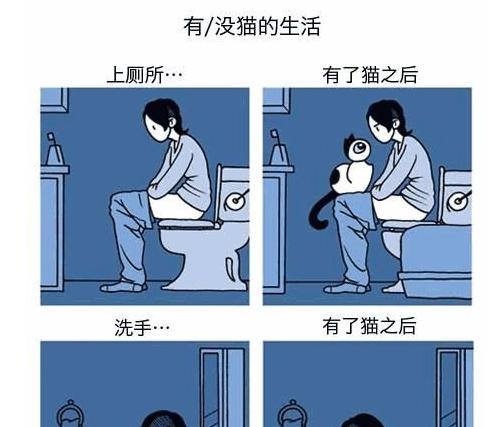 有/没猫的生活

上厕所…

有了猫之后

洗手…

有了猫之后